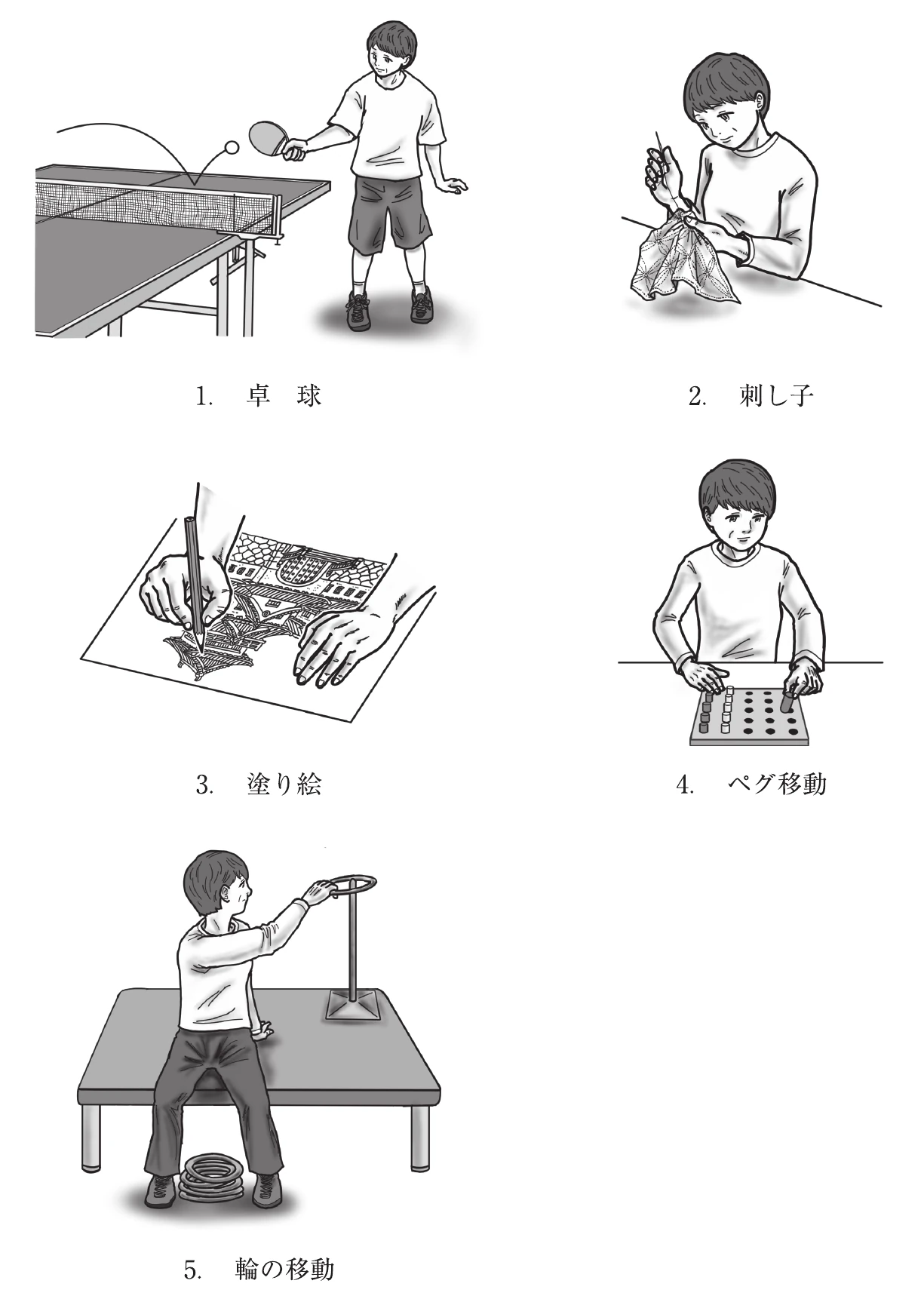 1. 卓　球

2. 刺し子

3. 塗り絵

4. ペグ移動

5. 輪の移動