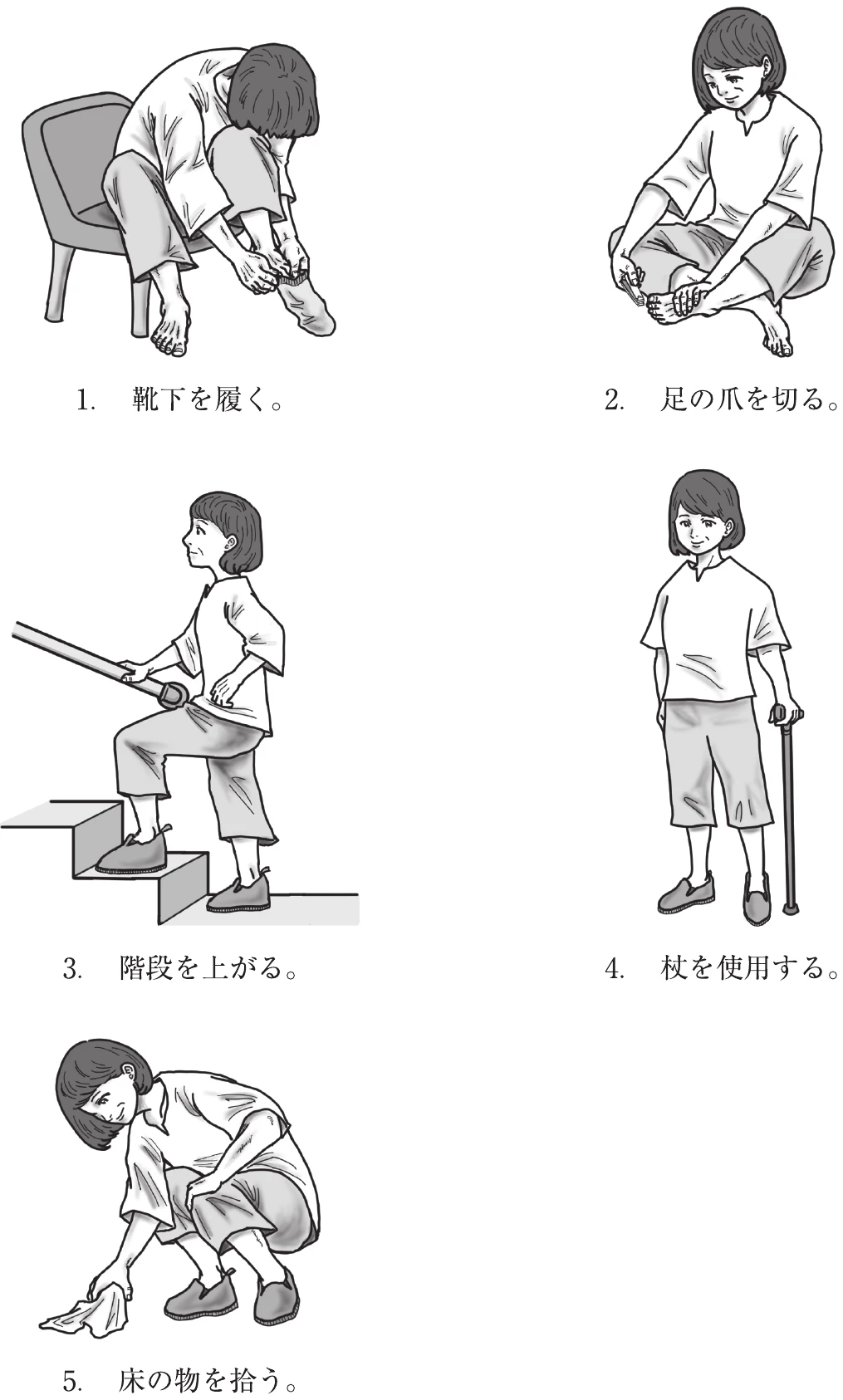 1. 靴下を履く。

2. 足の爪を切る。

3. 階段を上がる。

4. 杖を使用する。

5. 床の物を拾う。