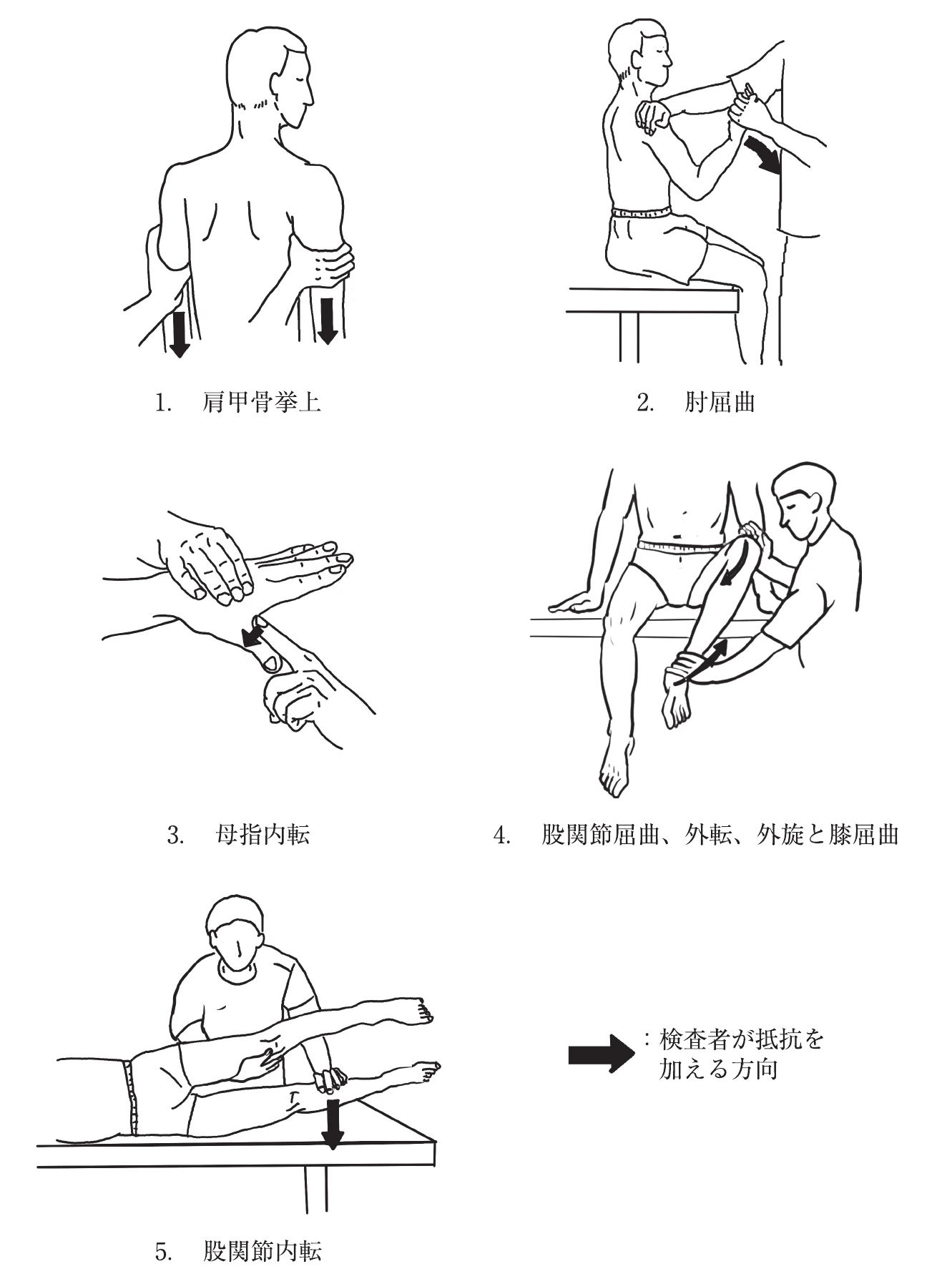 1.　肩甲骨挙上

2.　肘屈曲

3.　母指内転

4.　股関節屈曲、外転、外旋と膝屈曲

5.　股関節内転

：検査者が抵抗を加える方向