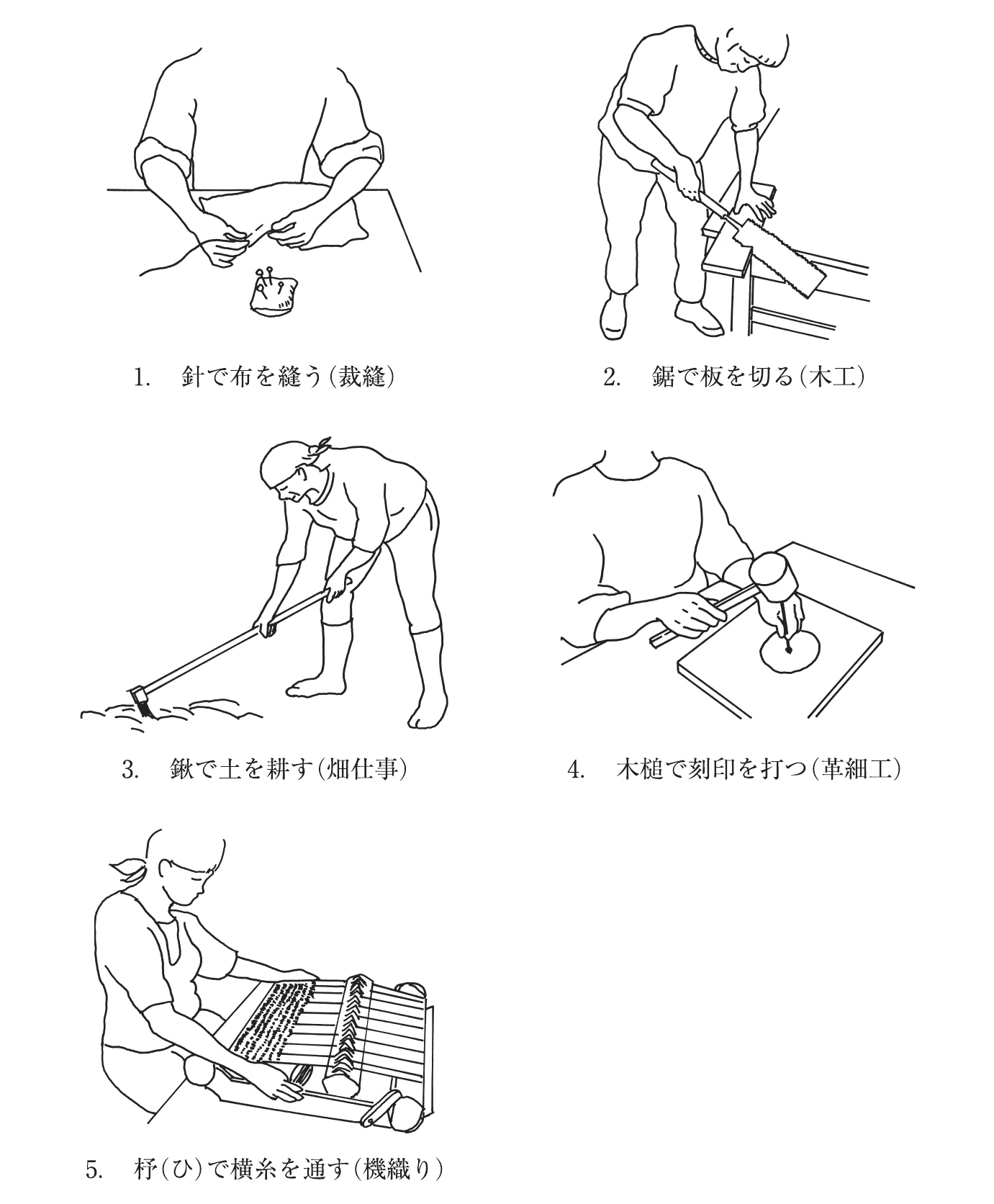 1. 針で布を縫う(裁縫)

2. 鋸で板を切る(木工)

3. 鍬で土を耕す(畑仕事)

4. 木槌で刻印を打つ(革細工)

5. 杼(ひ)で横糸を通す(機織り)