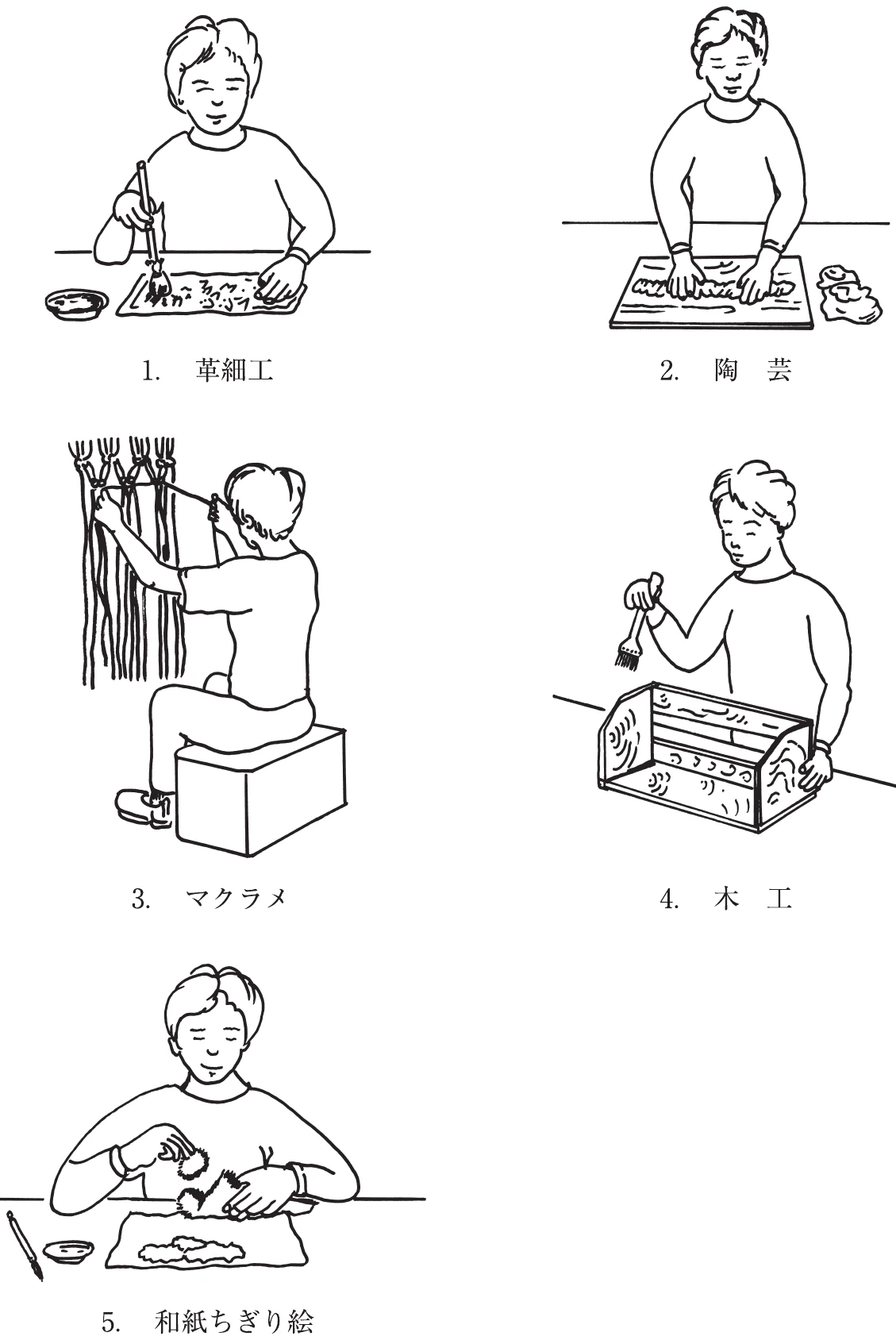 1. 革細工

2. 陶 芸

3. マクラメ

4. 木 工

5. 和紙ちぎり絵