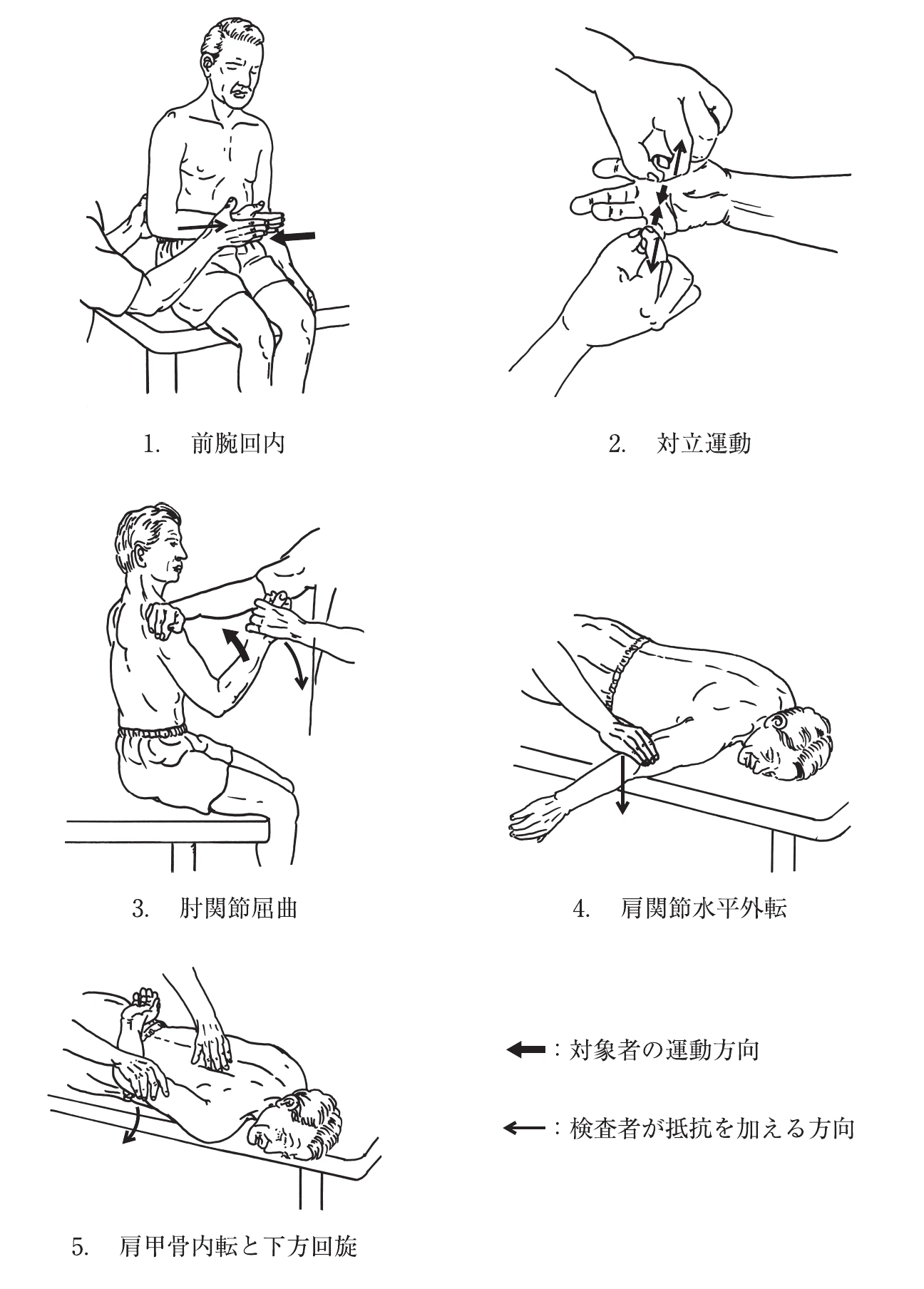 1. 前腕回内

2. 対立運動

3. 肘関節屈曲

4. 肩関節水平外転

5. 肩甲骨内転と下方回旋

：対象者の運動方向

：検査者が抵抗を加える方向