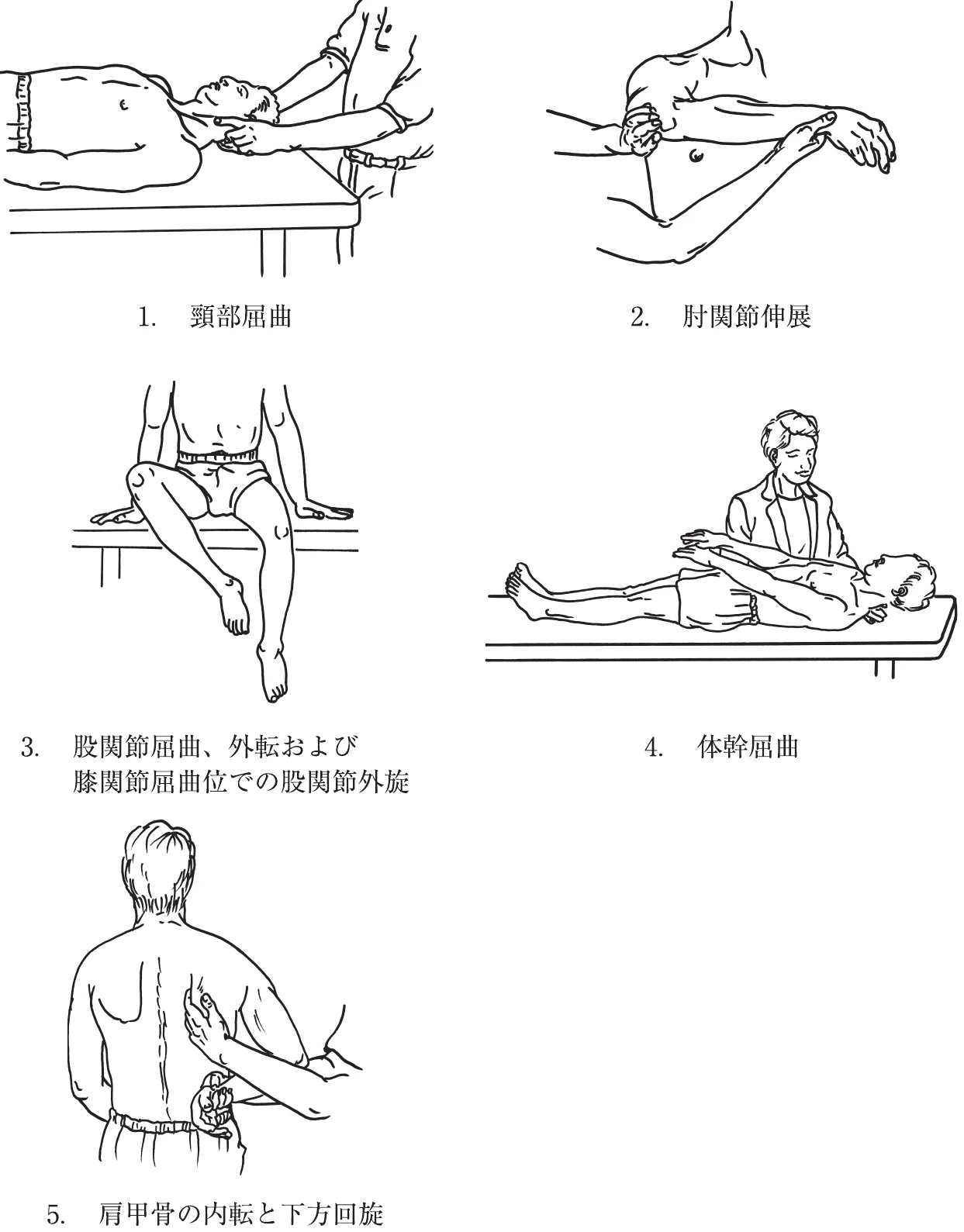 1. 頸部屈曲

2. 肘関節伸展

3. 股関節屈曲、外転および膝関節屈曲位での股関節外旋

4. 体幹屈曲

5. 肩甲骨の内転と下方回旋