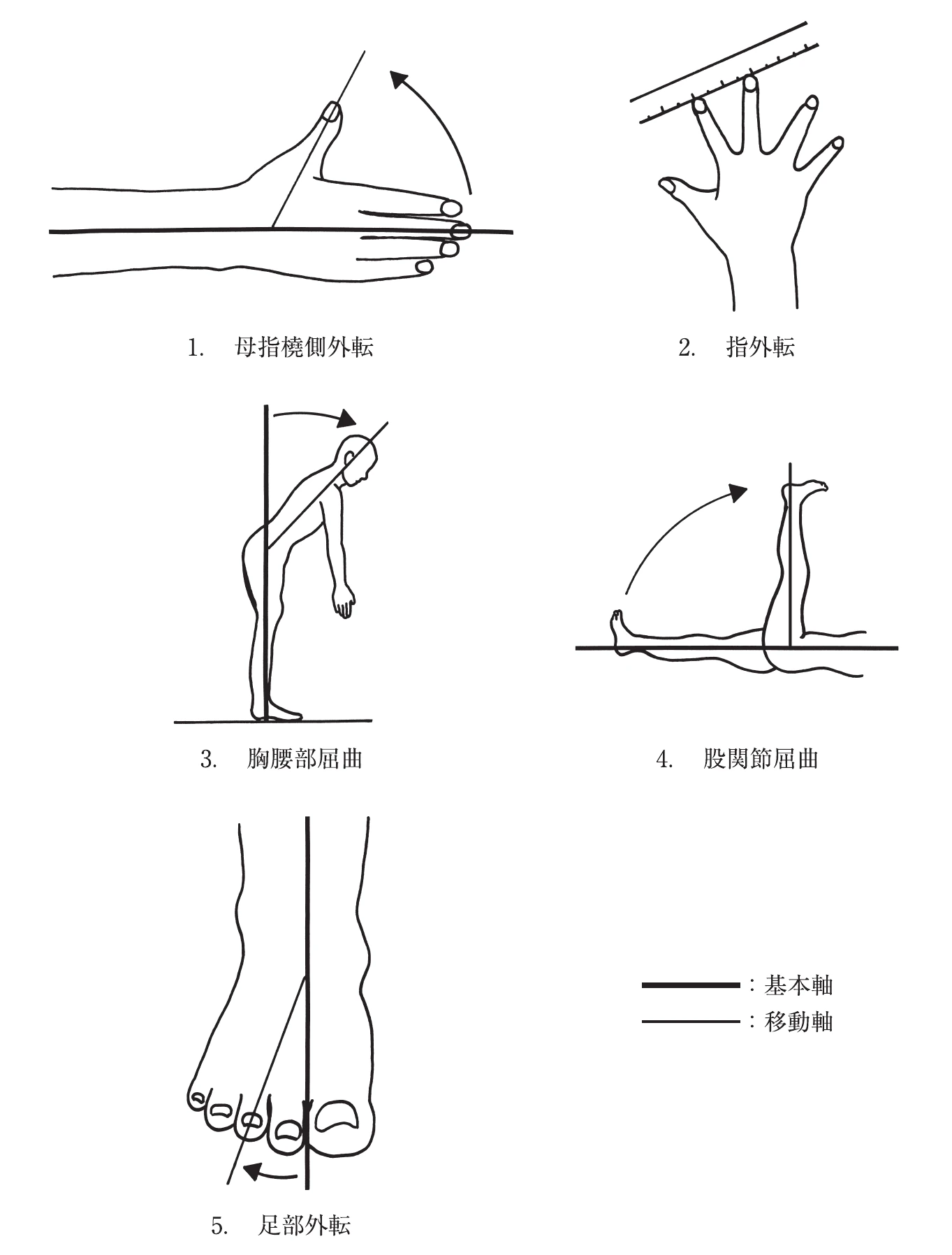 1.　母指橈側外転

2.　指外転

3.　胸腰部屈曲

4.　股関節屈曲

5.　足部外転

：基本軸
：移動軸