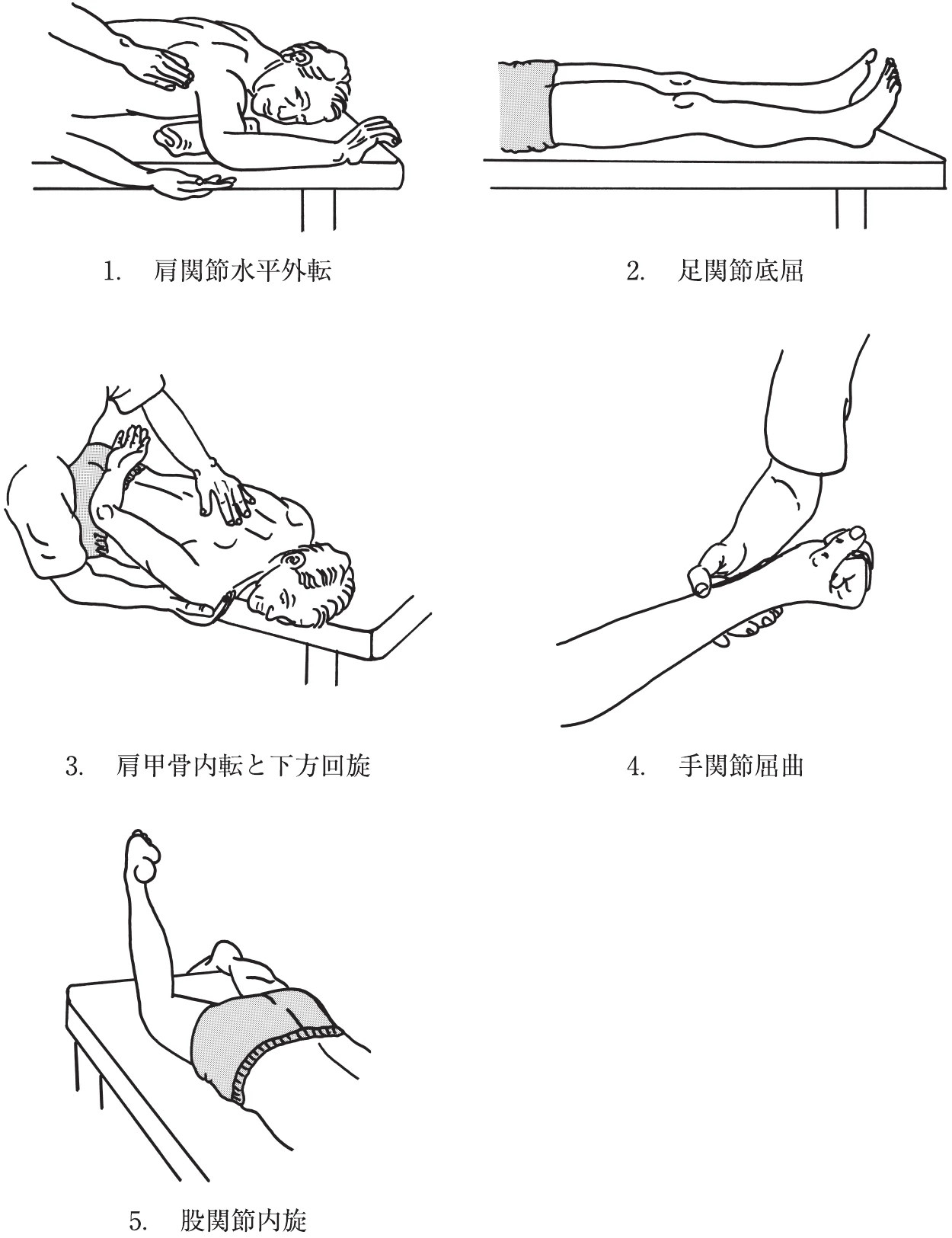 1. 肩関節水平外転

2. 足関節底屈

3. 肩甲骨内転と下方回旋

4. 手関節屈曲

5. 股関節内旋