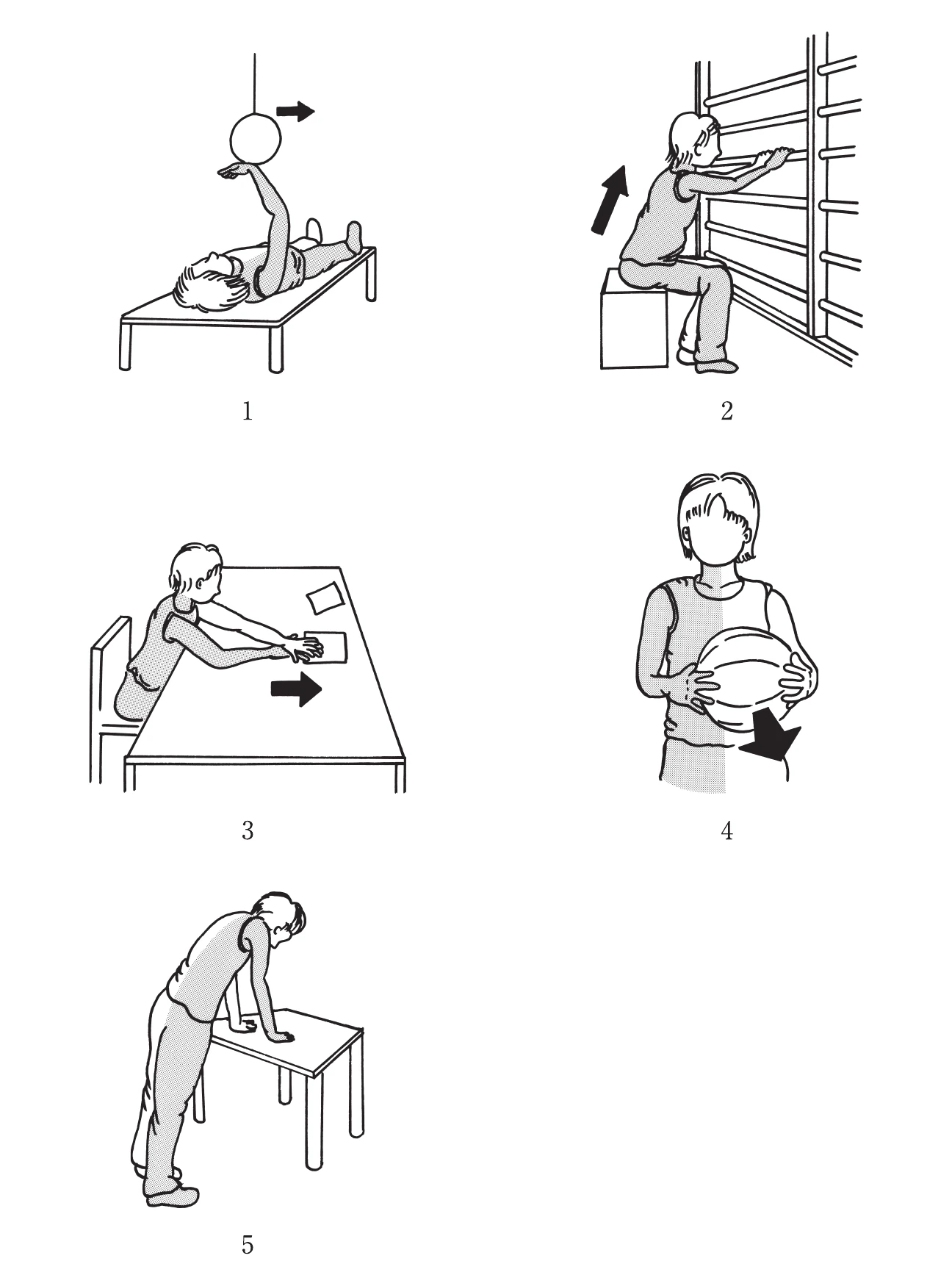 1

2

3

4

5