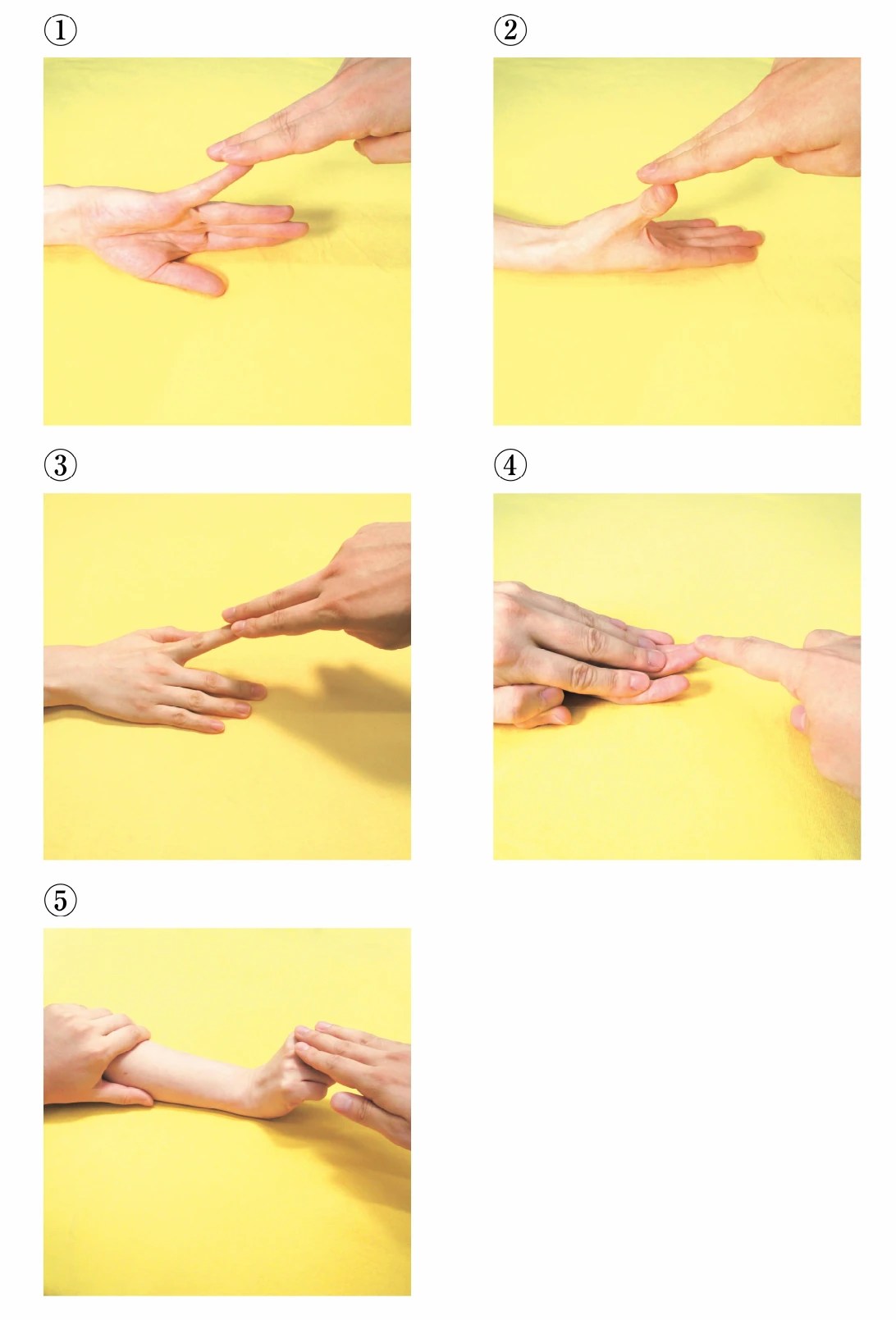 ①

②

③

④

⑤