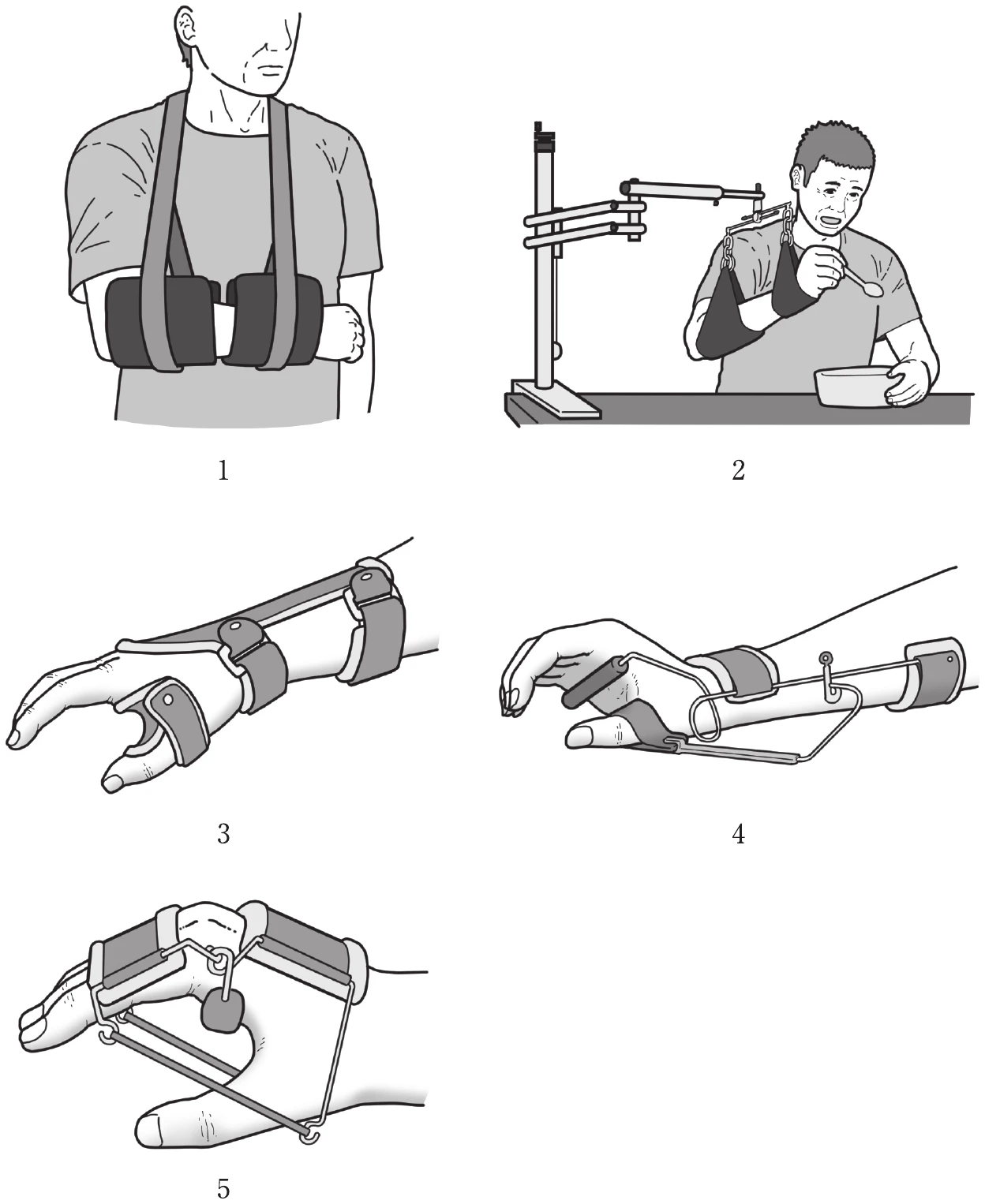 1

2

3

4

5