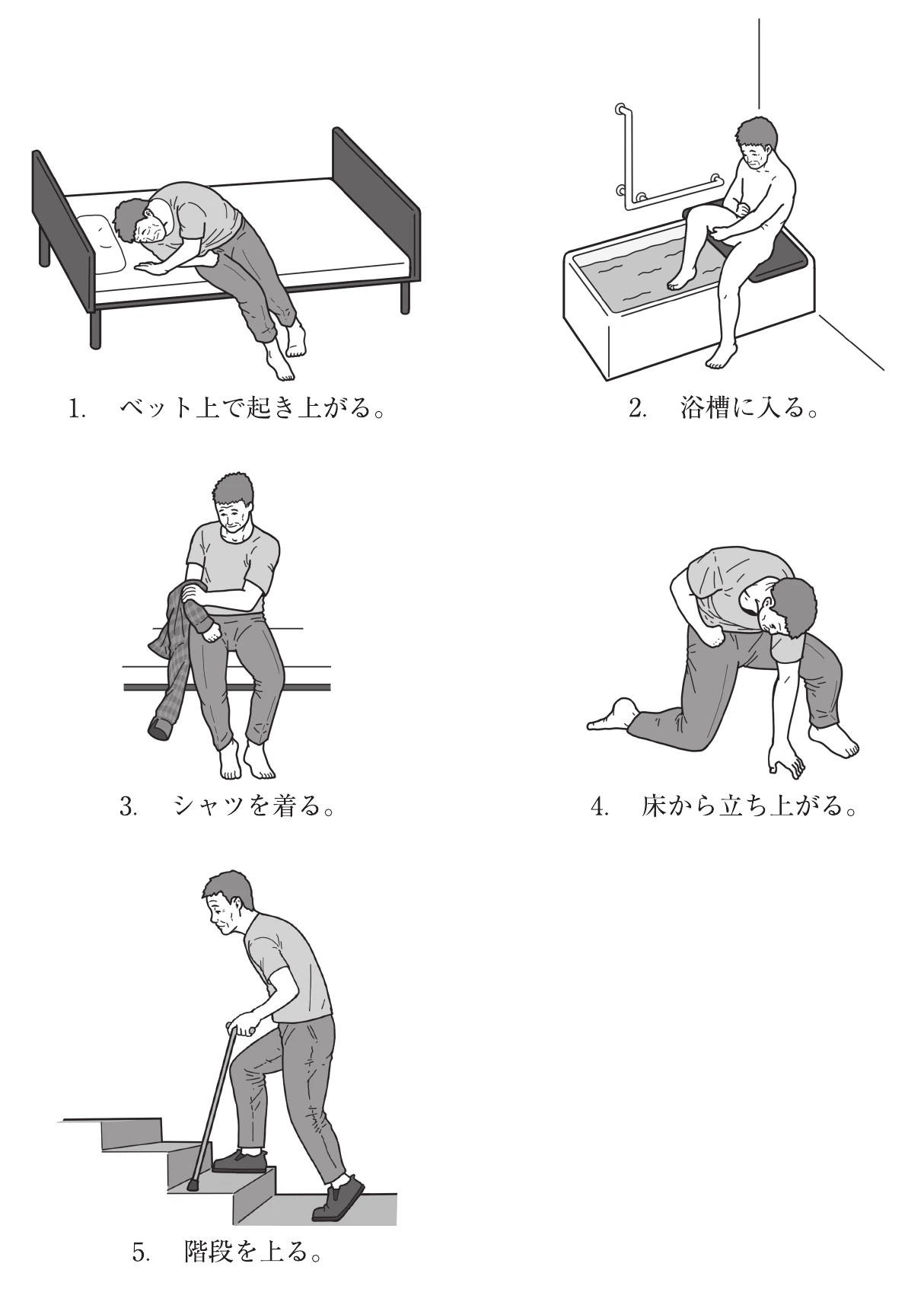 1. ベット上で起き上がる。

2. 浴槽に入る。

3. シャツを着る。

4. 床から立ち上がる。

5. 階段を上る。