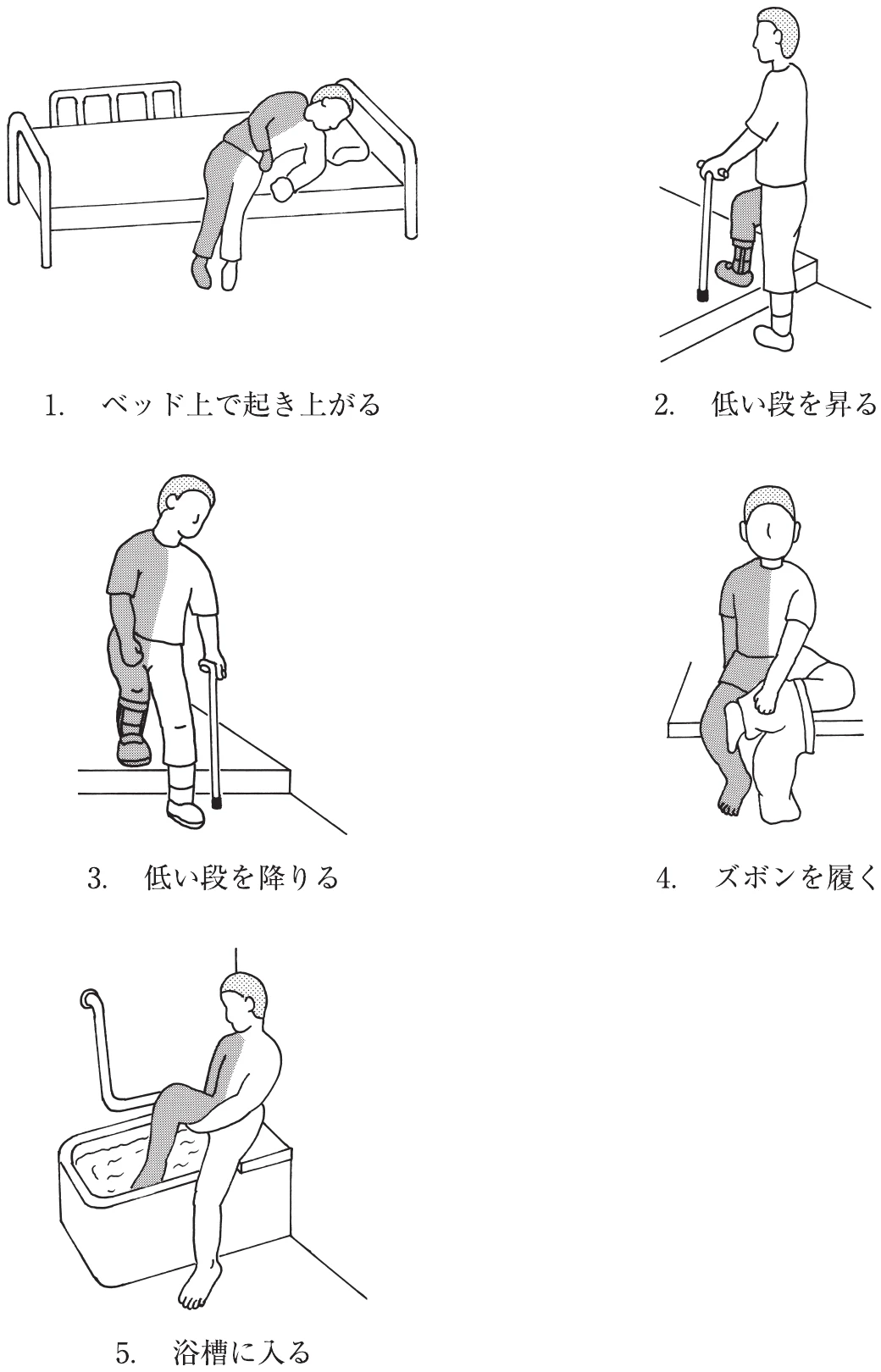 1. ベッド上で起き上がる

2. 低い段を昇る

3. 低い段を降りる

4. ズボンを履く

5. 浴槽に入る