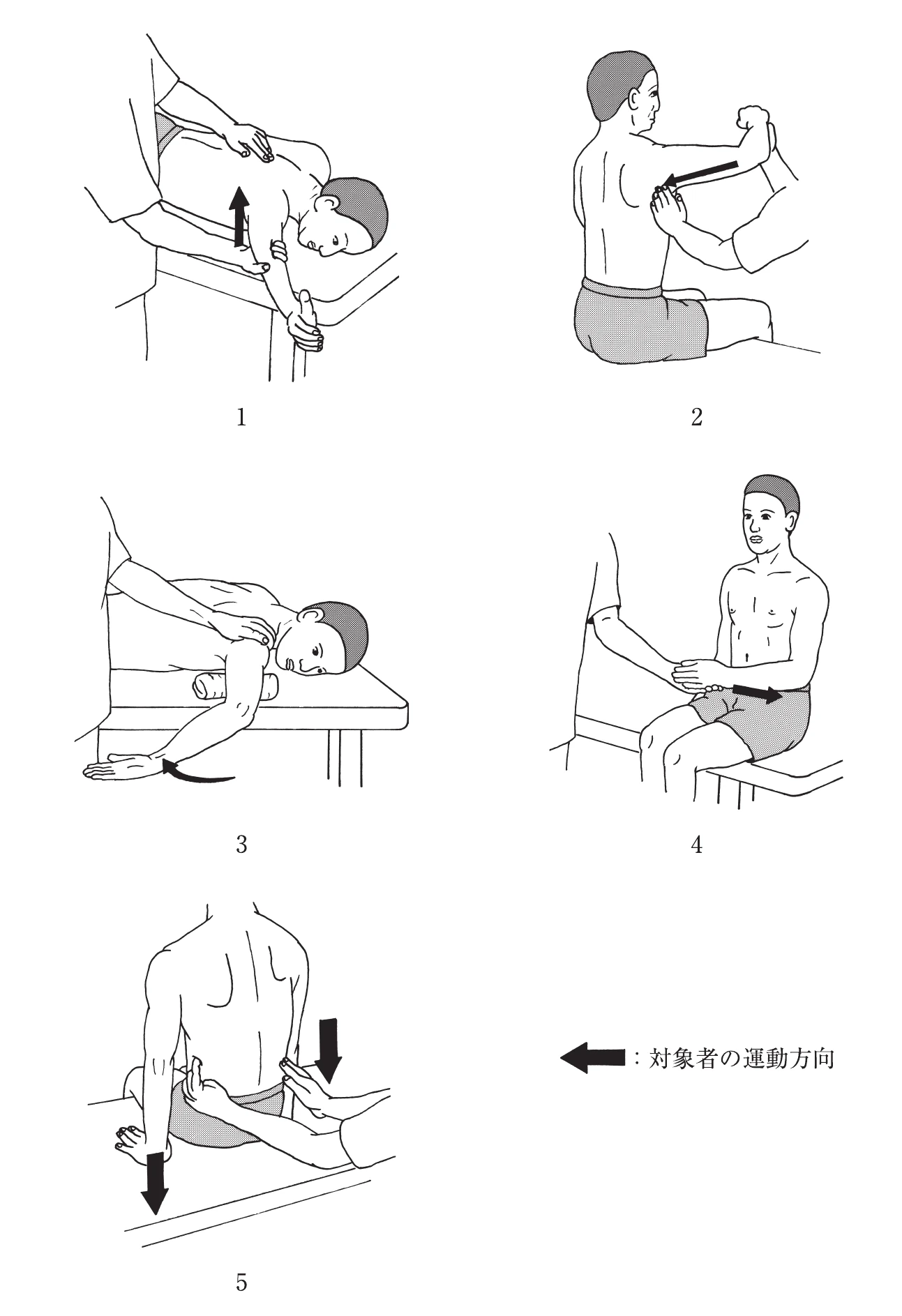 1

2

3

4

5

：対象者の運動方向