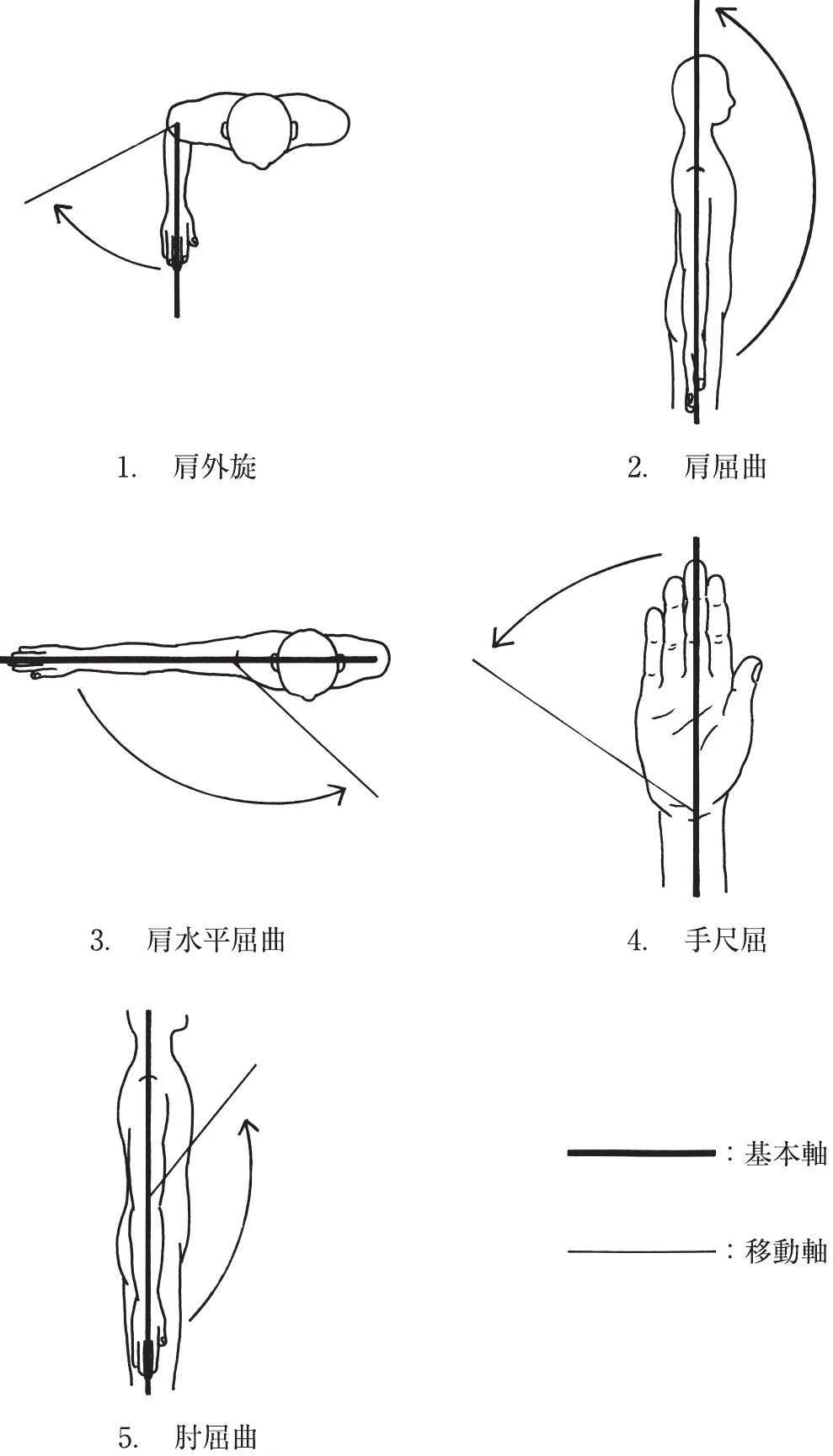 1.　肩外旋

2.　肩屈曲

3.　肩水平屈曲

4.　手尺屈

5.　肘屈曲

：基本軸

：移動軸