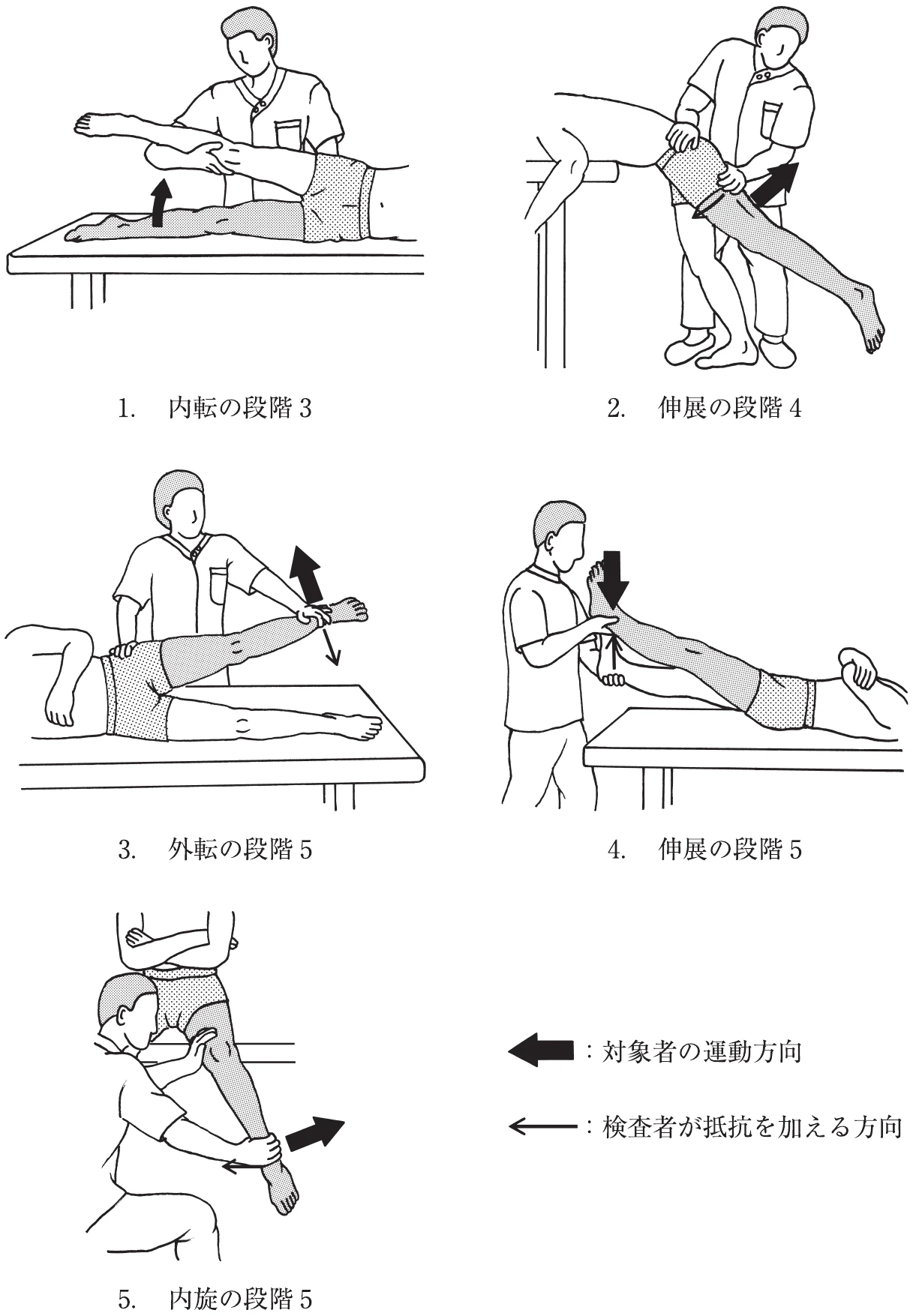 1.　内転の段階 3

2.　伸展の段階 4

3.　外転の段階 5

4.　伸展の段階 5

5.　内旋の段階 5

：対象者の運動方向

：検査者が抵抗を加える方向