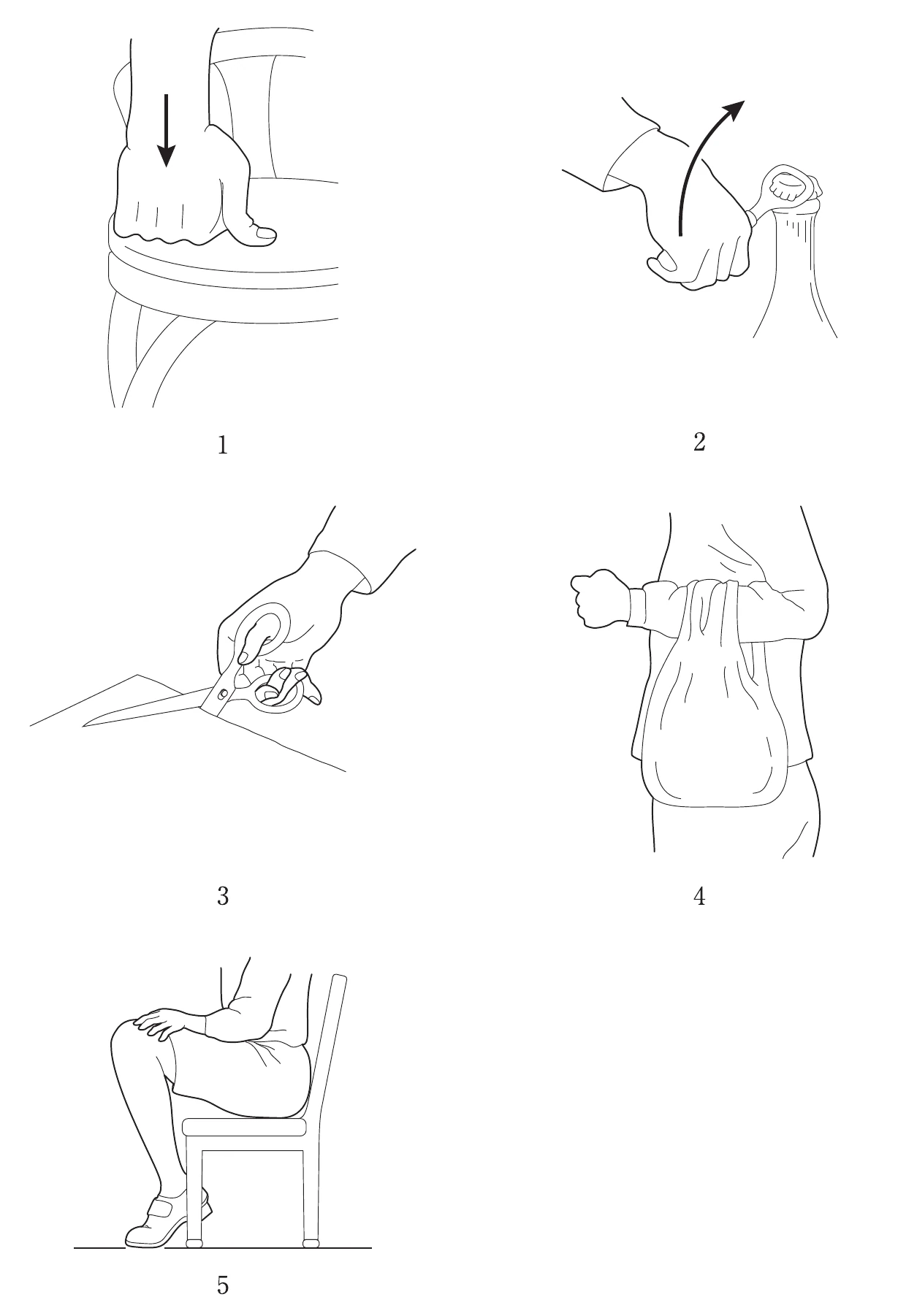 1

2

3

4

5