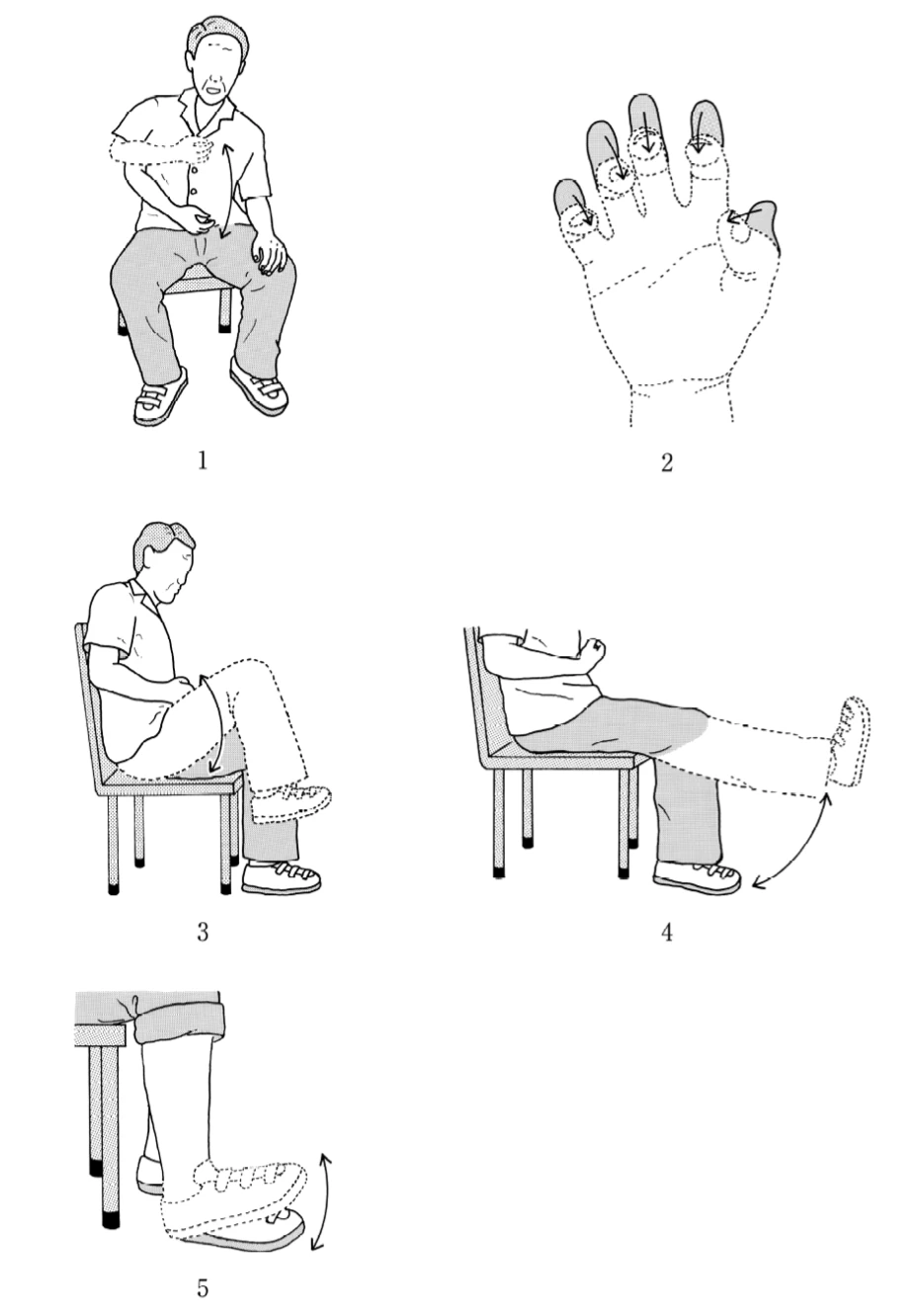 1

2

3

4

5