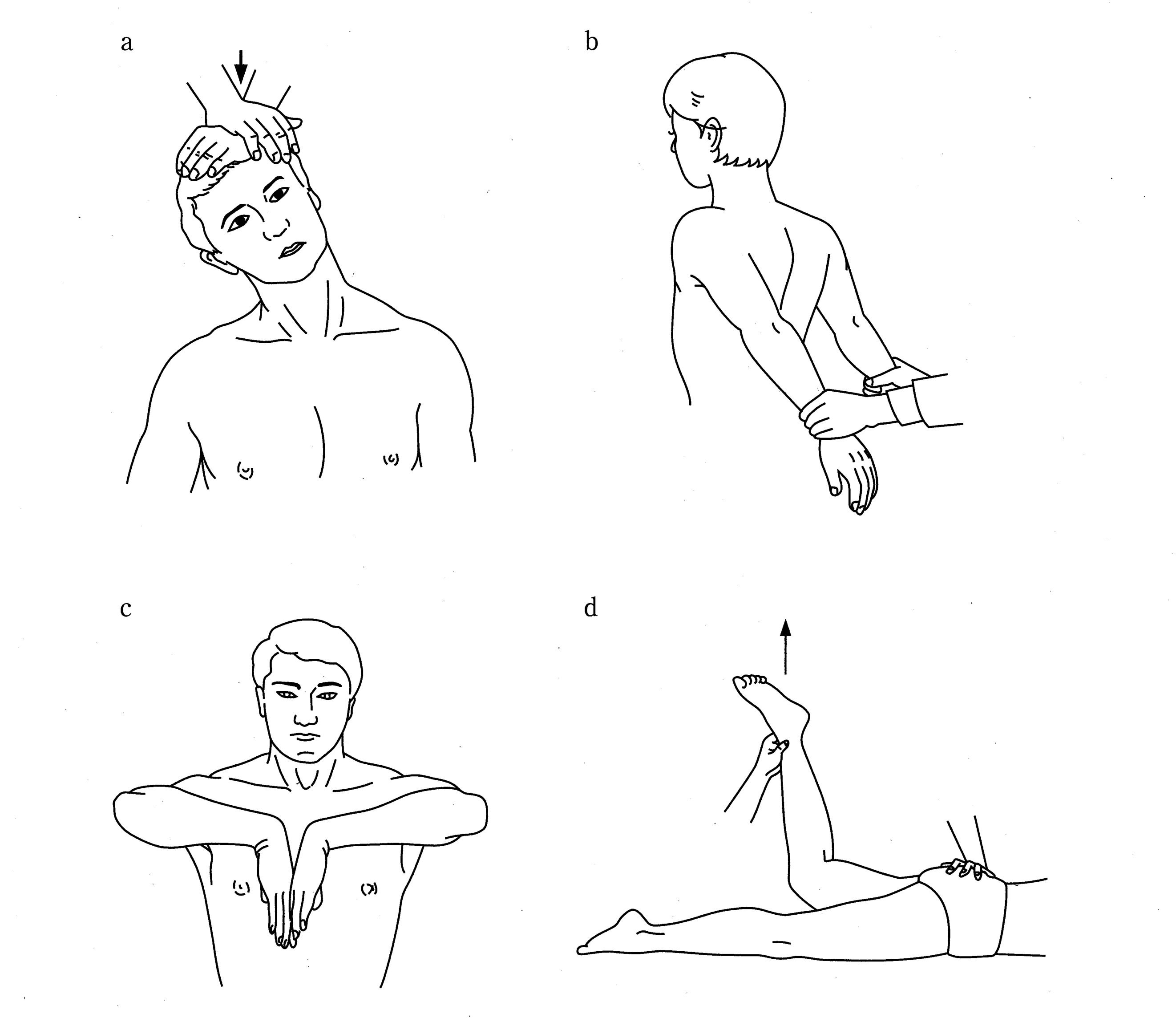 a

b

c

d