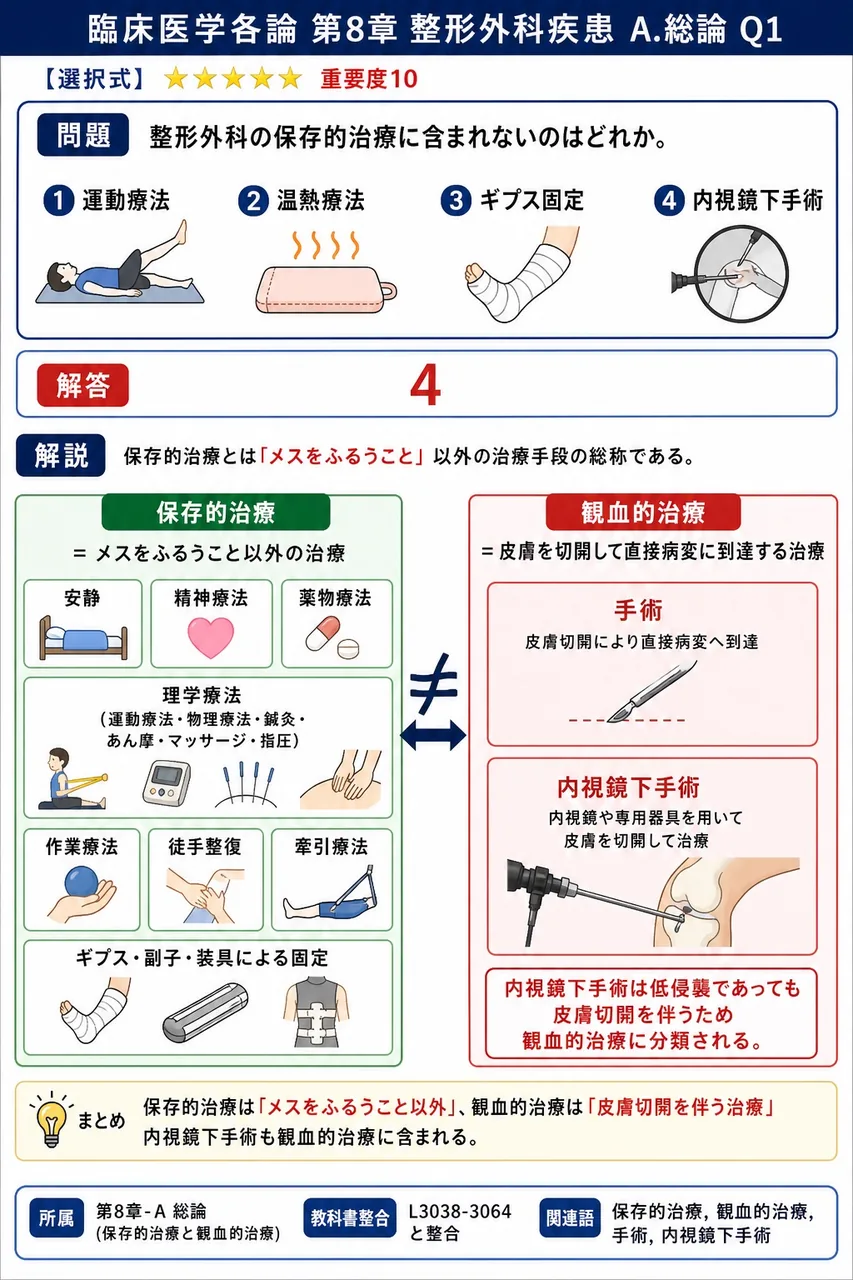 臨床医学各論 第8章 整形外科疾患 A.総論 Q1

【選択式】 ★★★★★ 重要度10

問題 整形外科の保存的治療に含まれないのはどれか。

1 運動療法
2 温熱療法
3 ギプス固定
4 内視鏡下手術

解答 4

解説 保存的治療とは「メスをふるうこと」以外の治療手段の総称である。

保存的治療
= メスをふるうこと以外の治療

安静
精神療法
薬物療法

理学療法
(運動療法・物理療法・鍼灸・あん摩・マッサージ・指圧)

作業療法
徒手整復
牽引療法

ギプス・副子・装具による固定

≠

観血的治療
= 皮膚を切開して直接病変に到達する治療

手術
皮膚切開により直接病変へ到達

内視鏡下手術
内視鏡や専用器具を用いて皮膚を切開して治療

内視鏡下手術は低侵襲であっても皮膚切開を伴うため観血的治療に分類される。

まとめ 保存的治療は「メスをふるうこと以外」、観血的治療は「皮膚切開を伴う治療」
内視鏡下手術も観血的治療に含まれる。

所属 第8章-A 総論 (保存的治療と観血的治療)

教科書整合 L3038-3064 と整合

関連語 保存的治療, 観血的治療, 手術, 内視鏡下手術